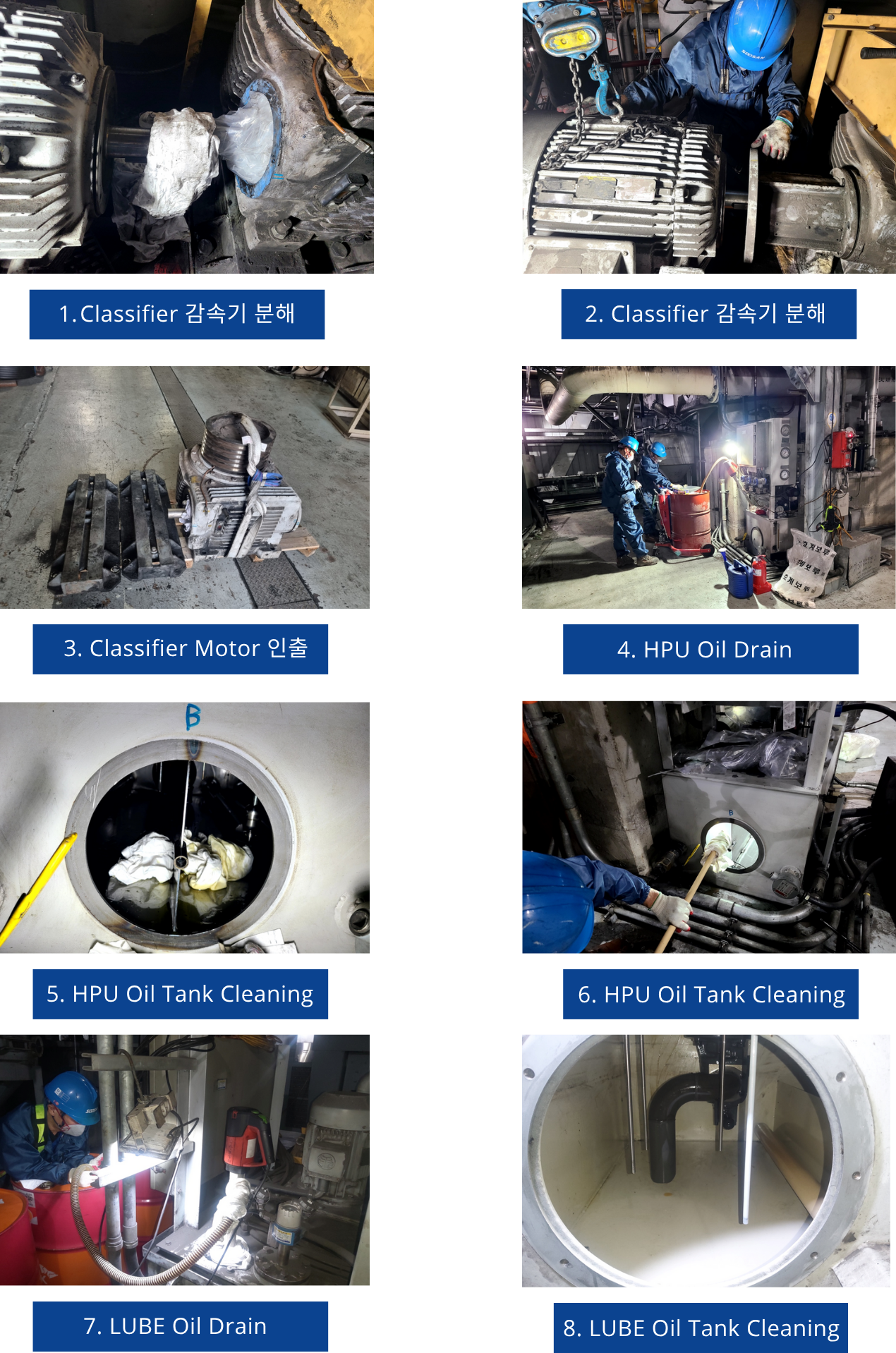 1.Classifier 감속기 분해

2. Classifier 감속기 분해

3. Classifier Motor 인출

4. HPU Oil Drain

B

5. HPU Oil Tank Cleaning

6. HPU Oil Tank Cleaning

7. LUBE Oil Drain

8. LUBE Oil Tank Cleaning